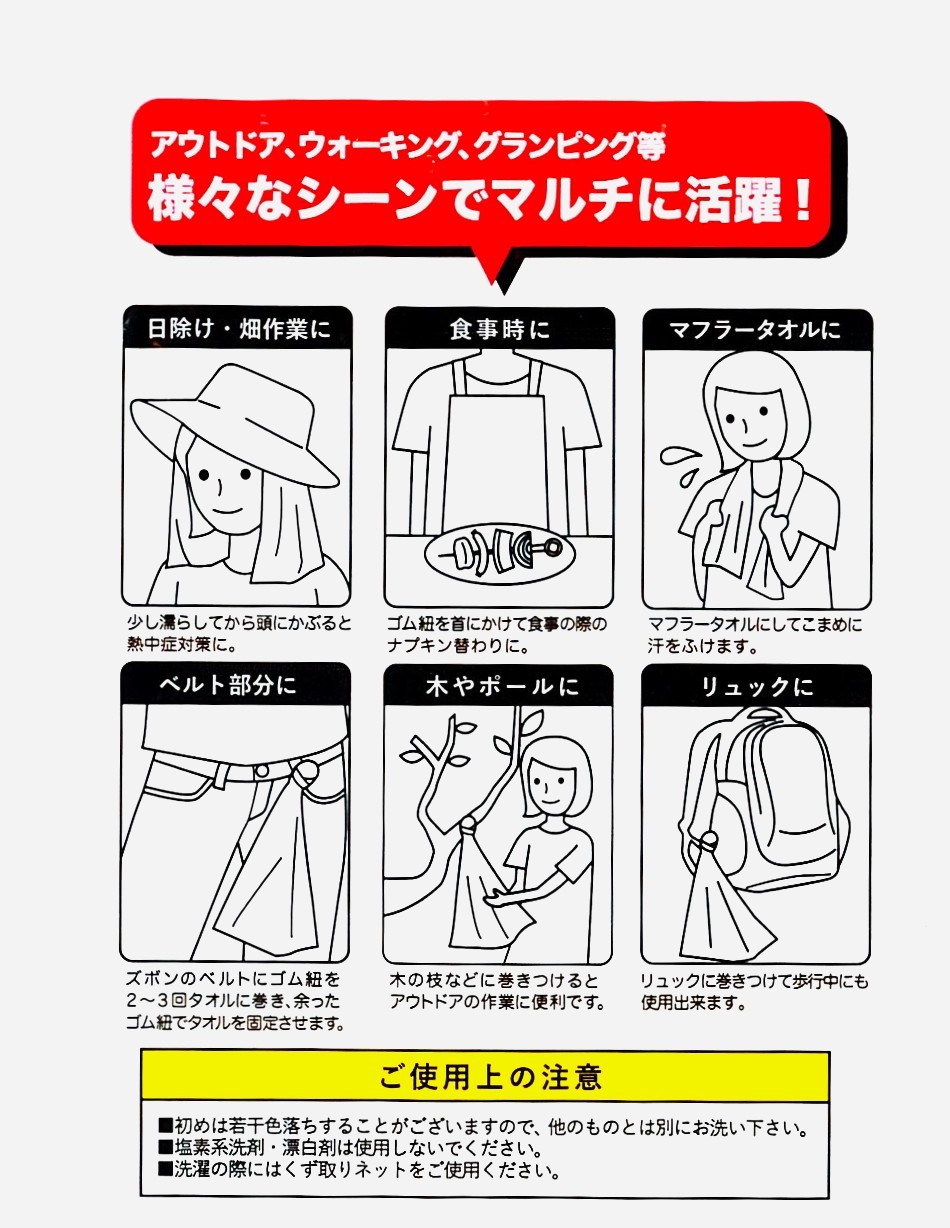 アウトドア、ウォーキング、グランピング等
様々なシーンでマルチに活躍！

日除け・畑作業に

少し濡らしてから頭にかぶると熱中症対策に。

食事時に

ゴム紐を首にかけて食事の際のナプキン替わりに。

マフラータオルに

マフラータオルにしてこまめに汗をふけます。

ベルト部分に

ズボンのベルトにゴム紐を2～3回タオルに巻き、余ったゴム紐でタオルを固定させます。

木やポールに

木の枝などに巻きつけるとアウトドアの作業に便利です。

リュックに

リュックに巻きつけて歩行中にも使用出来ます。

ご使用上の注意

■初めは若干色落ちすることがございますので、他のものとは別にお洗い下さい。
■塩素系洗剤・漂白剤は使用しないでください。
■洗濯の際にはくず取りネットをご使用ください。